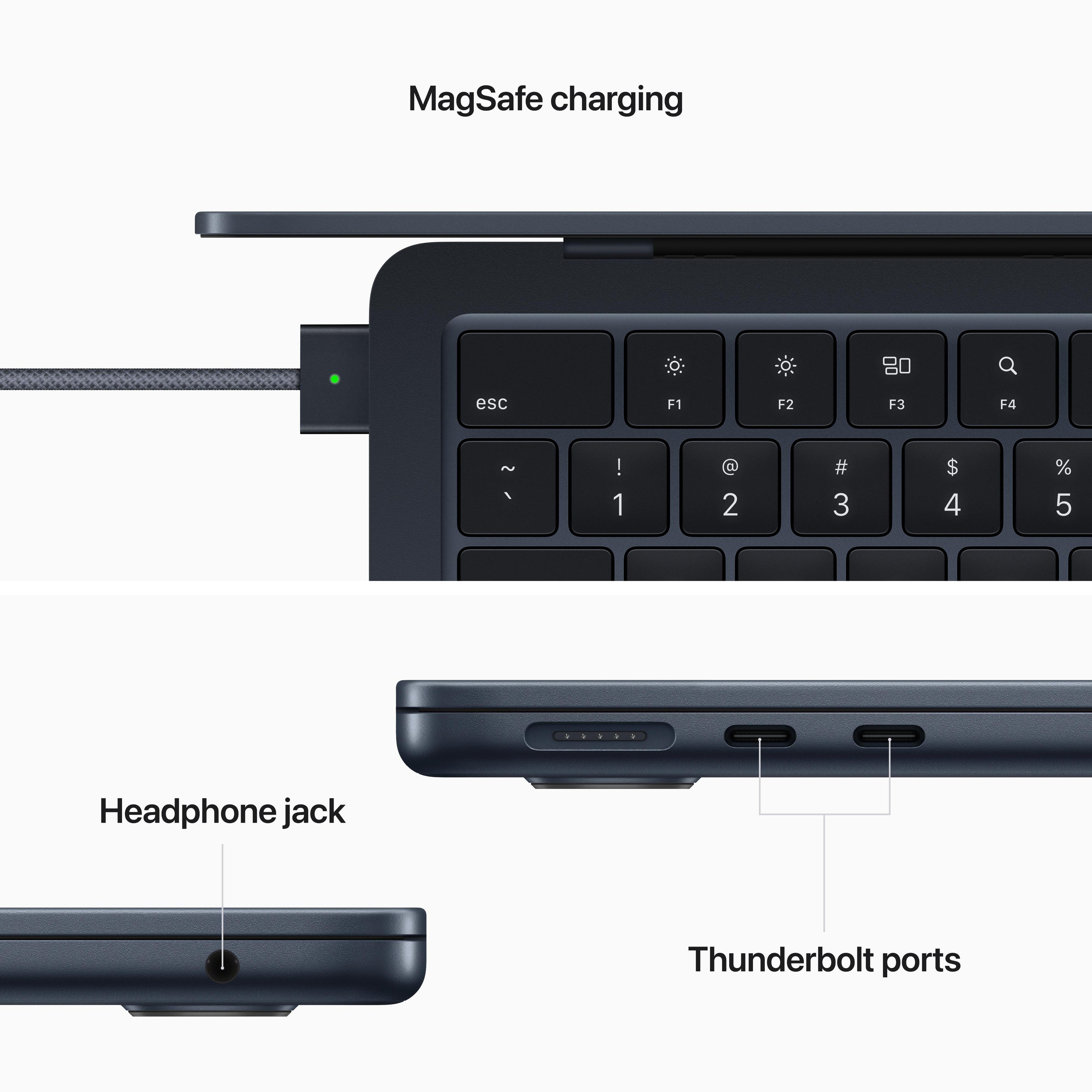 MagSafe charging

esc

F1

F2

F3

F4

~
`

!
1

@
2

#
3

$
4

%
5

Headphone jack

Thunderbolt ports